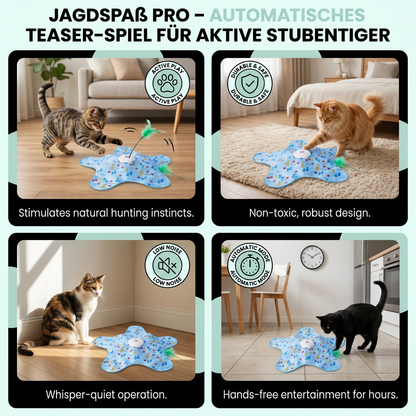 JAGDSPAß PRO – AUTOMATISCHES TEASER-SPIEL FÜR AKTIVE STUBENTIGER

ACTIVE PLAY
ACTIVE PLAY

Stimulates natural hunting instincts.

DURABLE & SAFE
DURABLE & SAFE

Non-toxic, robust design.

LOW NOISE
LOW NOISE

Whisper-quiet operation.

AUTOMATIC MODE
AUTOMATIC MODE

Hands-free entertainment for hours.